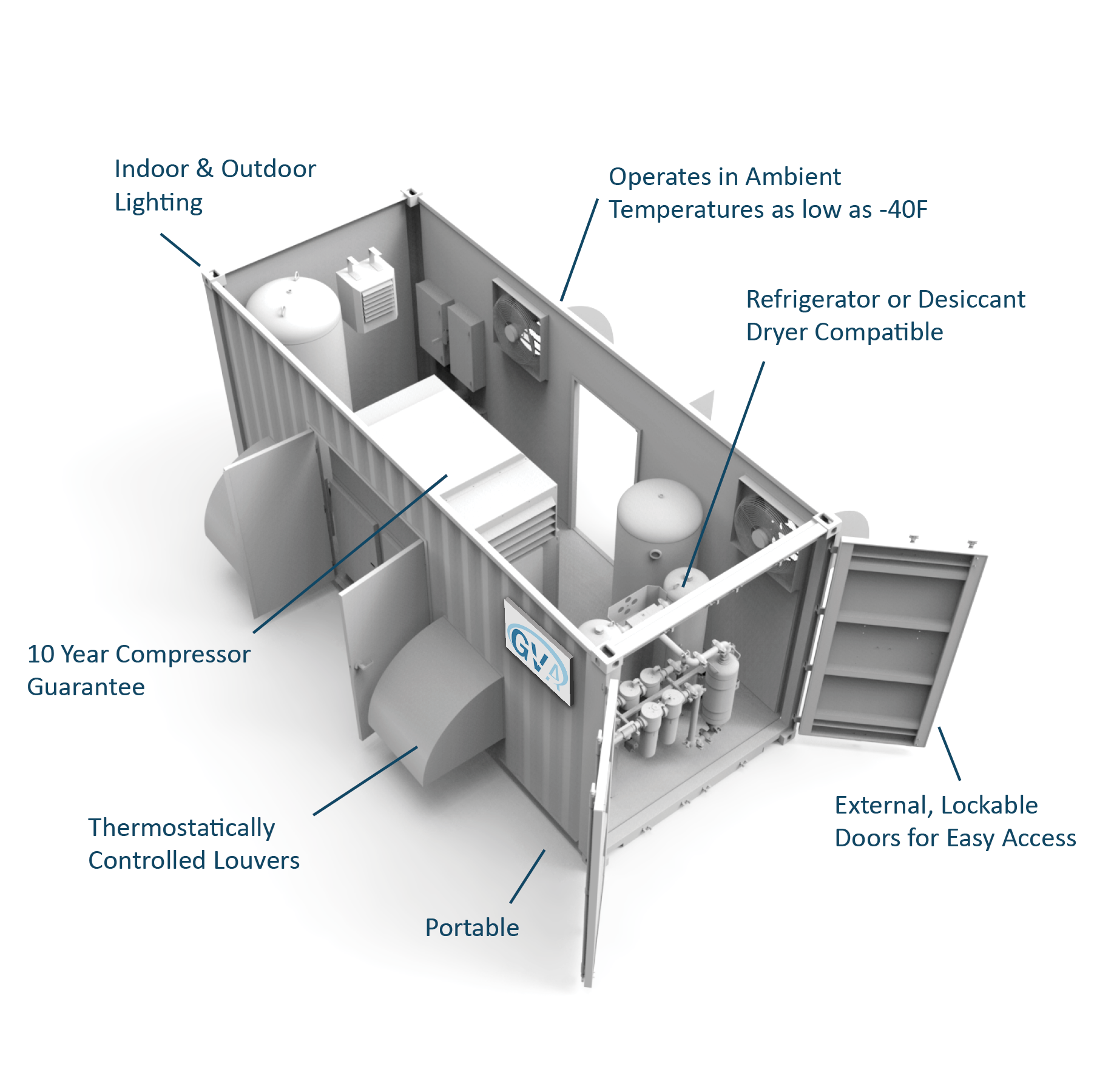 Indoor & Outdoor Lighting

Operates in Ambient Temperatures as low as -40F

Refrigerator or Desiccant Dryer Compatible

GVA

10 Year Compressor Guarantee

Thermostatically Controlled Louvers

Portable

External, Lockable Doors for Easy Access